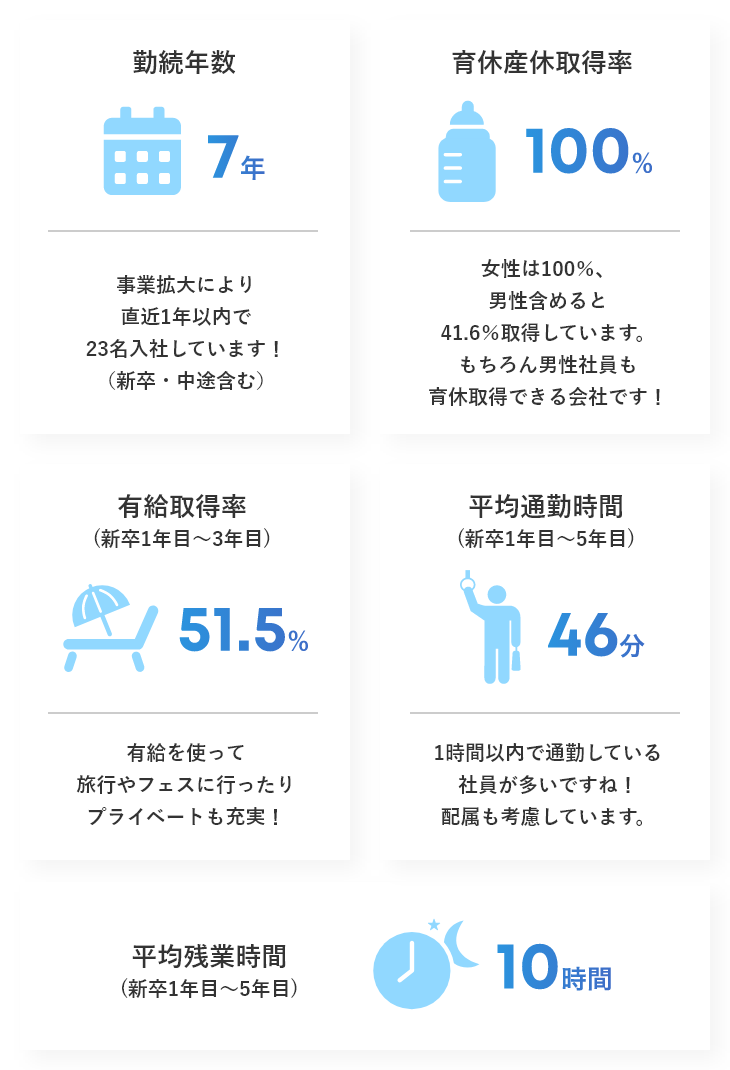 勤続年数

7年

事業拡大により
直近1年以内で
23名入社しています！
（新卒・中途含む）

育休産休取得率

100%

女性は100%、
男性含めると
41.6%取得しています。
もちろん男性社員も
育休取得できる会社です！

有給取得率
（新卒1年目〜3年目）

51.5%

有給を使って
旅行やフェスに行ったり
プライベートも充実！

平均通勤時間
（新卒1年目〜5年目）

46分

1時間以内で通勤している
社員が多いですね！
配属も考慮しています。

平均残業時間
（新卒1年目〜5年目）

10時間